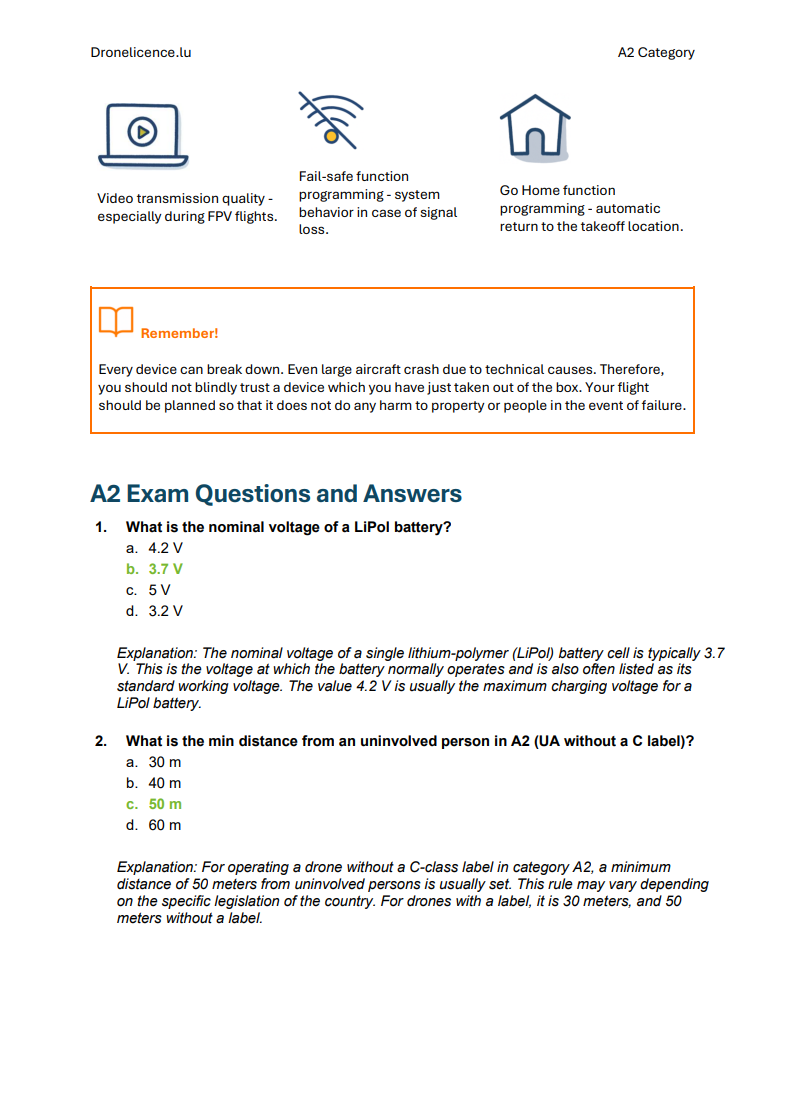 Dronelicence.lu

A2 Category

Video transmission quality - especially during FPV flights.

Fail-safe function programming - system behavior in case of signal loss.

Go Home function programming - automatic return to the takeoff location.

Remember!

Every device can break down. Even large aircraft crash due to technical causes. Therefore, you should not blindly trust a device which you have just taken out of the box. Your flight should be planned so that it does not do any harm to property or people in the event of failure.

A2 Exam Questions and Answers

1. What is the nominal voltage of a LiPol battery?
a. 4.2 V
b. 3.7 V
c. 5 V
d. 3.2 V

Explanation: The nominal voltage of a single lithium-polymer (LiPol) battery cell is typically 3.7 V. This is the voltage at which the battery normally operates and is also often listed as its standard working voltage. The value 4.2 V is usually the maximum charging voltage for a LiPol battery.

2. What is the min distance from an uninvolved person in A2 (UA without a C label)?
a. 30 m
b. 40 m
c. 50 m
d. 60 m

Explanation: For operating a drone without a C-class label in category A2, a minimum distance of 50 meters from uninvolved persons is usually set. This rule may vary depending on the specific legislation of the country. For drones with a label, it is 30 meters, and 50 meters without a label.